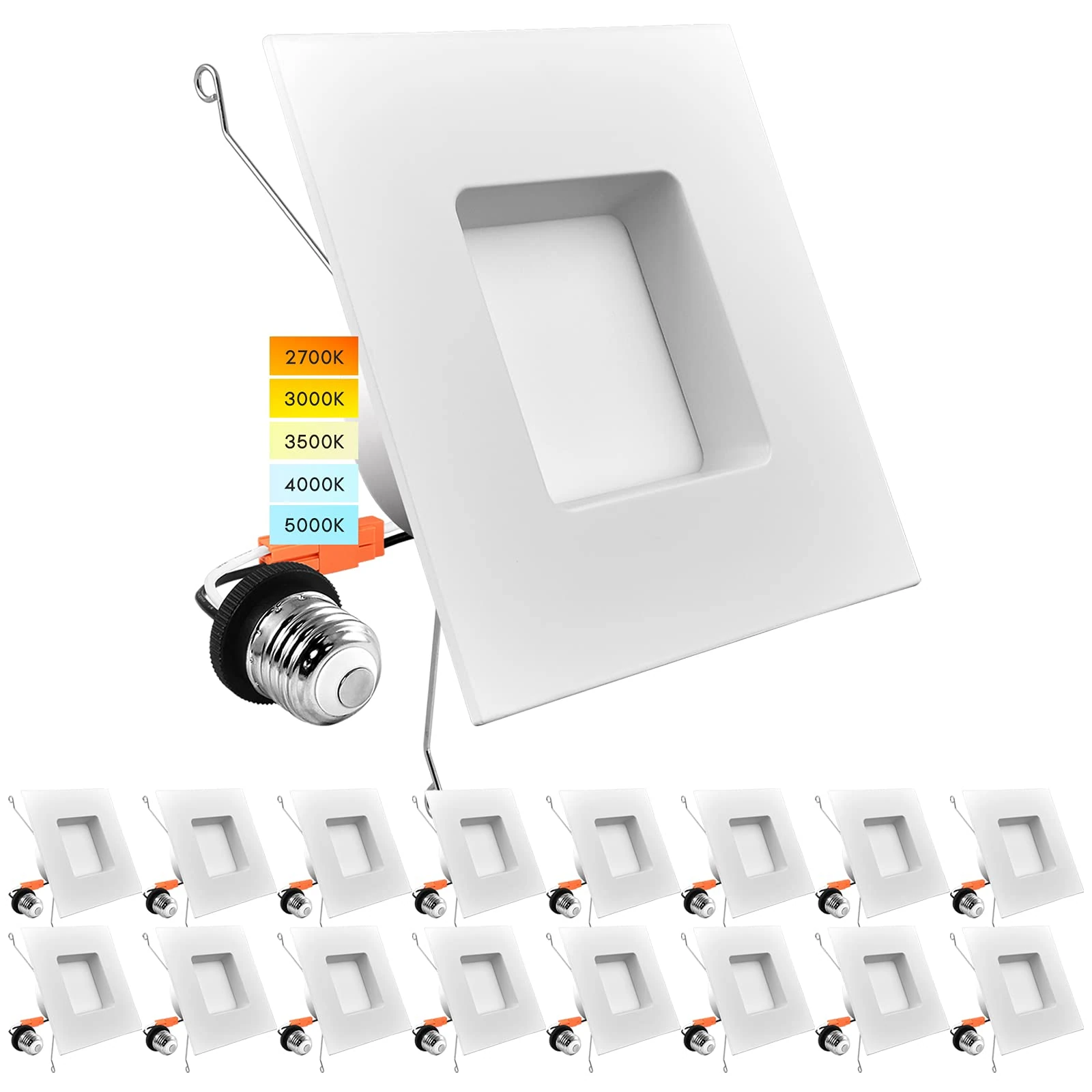 2700K
3000K
3500K
4000K
5000K