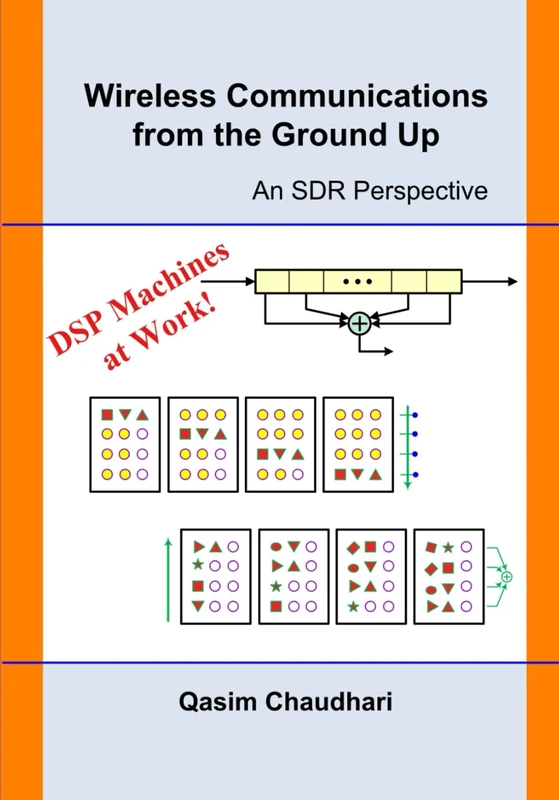 Wireless Communications from the Ground Up

An SDR Perspective

DSP Machines at Work!

...

Qasim Chaudhari