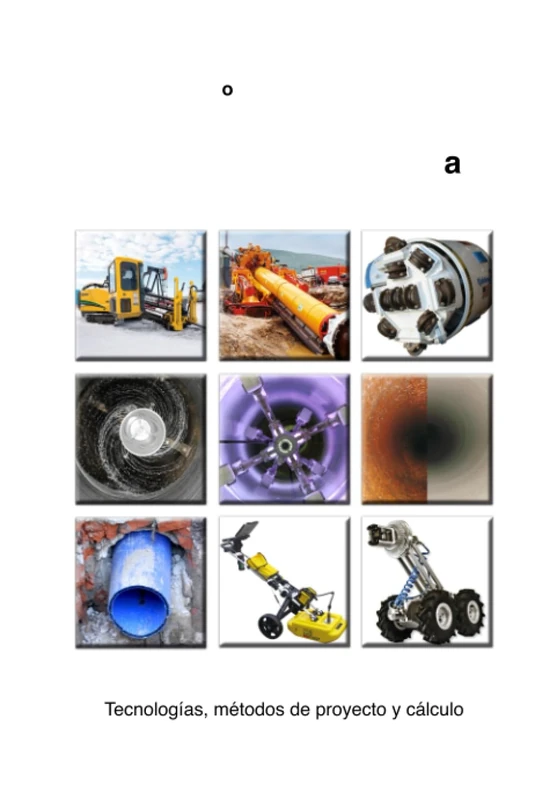 o

a

Tecnologías, métodos de proyecto y cálculo