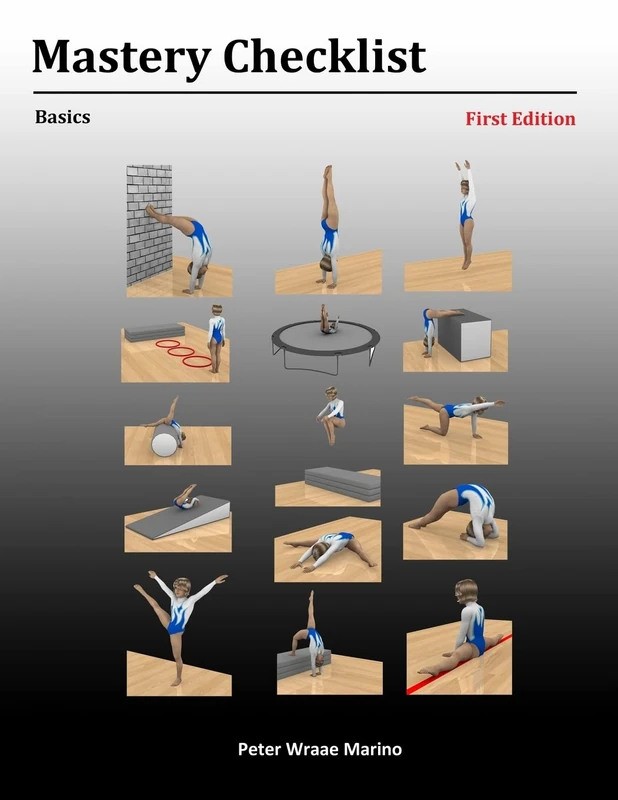 Mastery Checklist

Basics

First Edition

Peter Wraae Marino