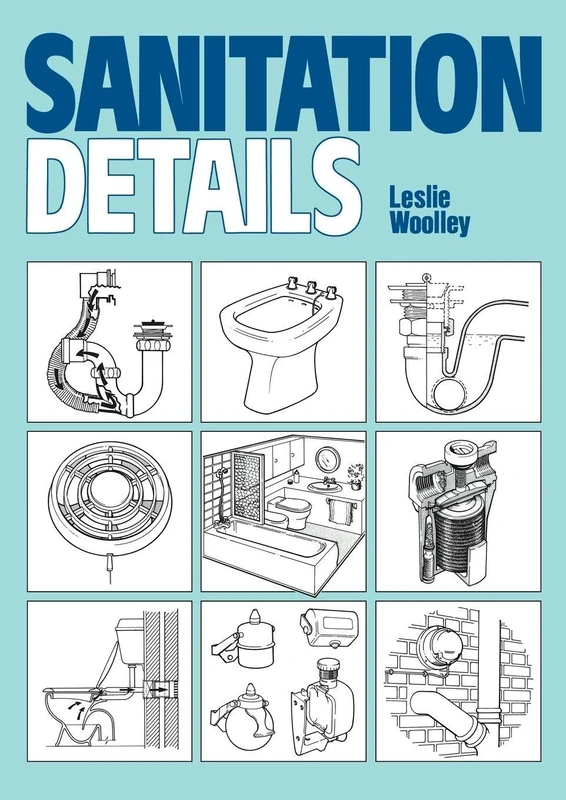 SANITATION DETAILS

Leslie Woolley