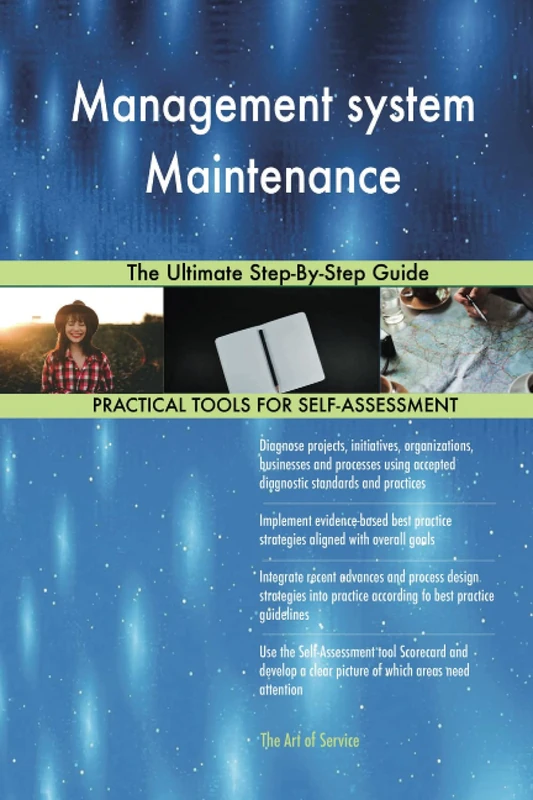 Management system Maintenance

The Ultimate Step-By-Step Guide

PRACTICAL TOOLS FOR SELF-ASSESSMENT

Diagnose projects, initiatives, organizations, businesses and processes using accepted diagnostic standards and practices

Implement evidence-based best practice strategies aligned with overall goals

Integrate recent advances and process design strategies into practice according to best practice guidelines

Use the Self-Assessment tool Scorecard and develop a clear picture of which areas need attention

The Art of Service