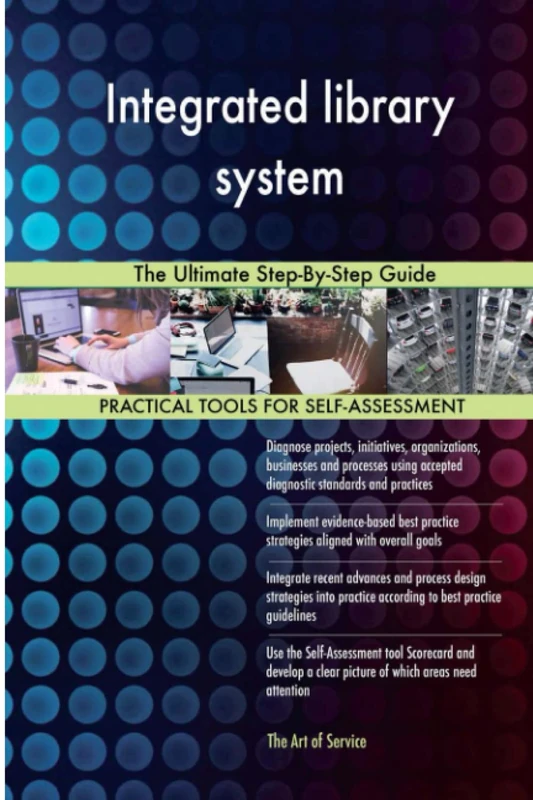 Integrated library system

The Ultimate Step-By-Step Guide

PRACTICAL TOOLS FOR SELF-ASSESSMENT

Diagnose projects, initiatives, organizations, businesses and processes using accepted diagnostic standards and practices

Implement evidence-based best practice strategies aligned with overall goals

Integrate recent advances and process design strategies into practice according to best practice guidelines

Use the Self-Assessment tool Scorecard and develop a clear picture of which areas need attention

The Art of Service