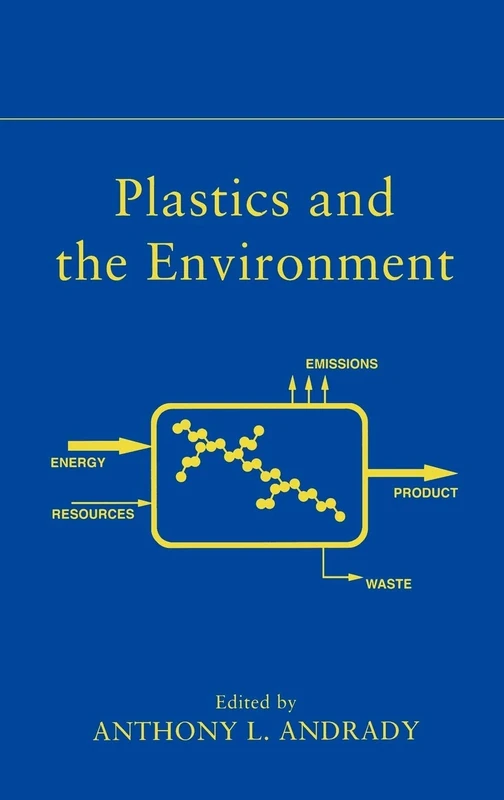 Plastics and the Environment

EMISSIONS

ENERGY

RESOURCES

PRODUCT

WASTE

Edited by
ANTHONY L. ANDRADY